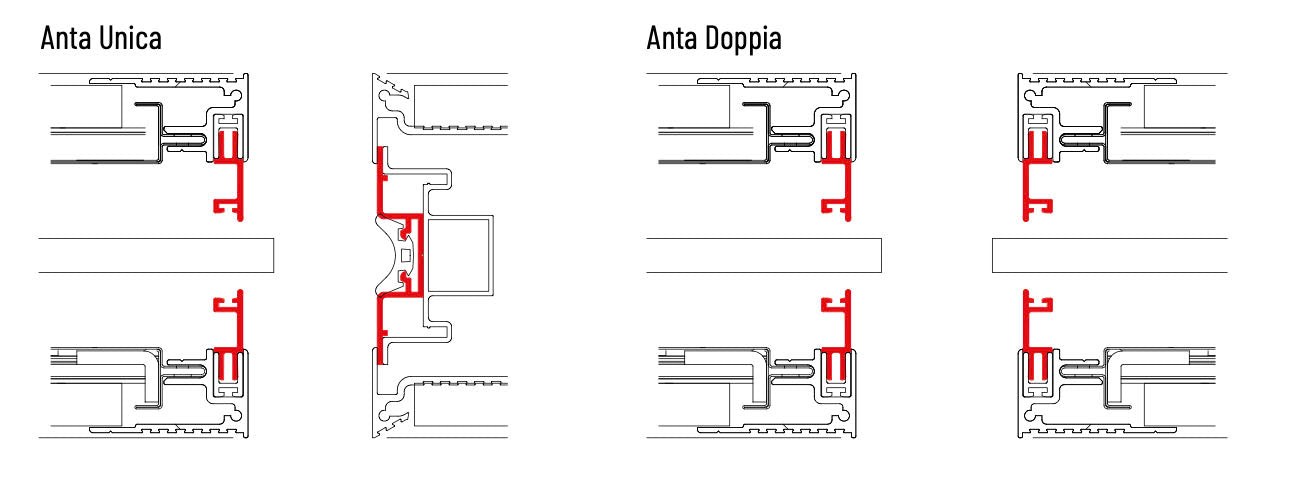 Anta Unica

Anta Doppia